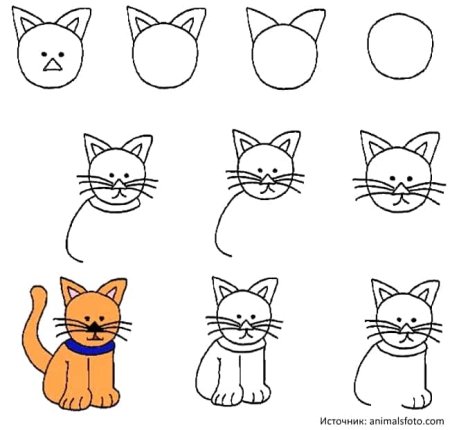 Источник: animalsfoto.com