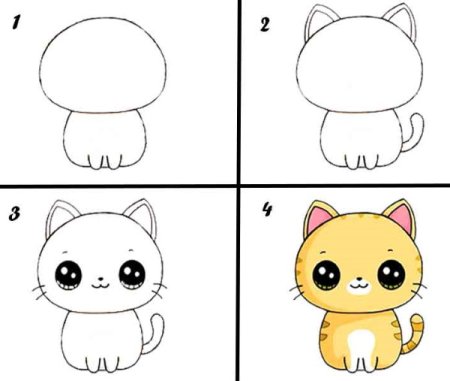 1

2

3

4