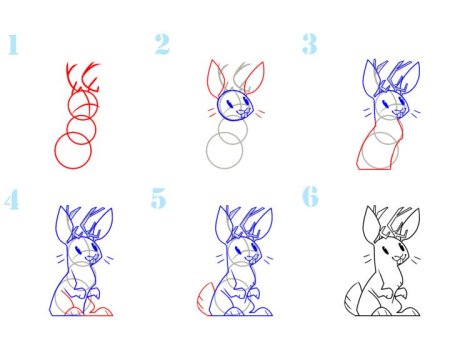 1
2
3
4
5
6