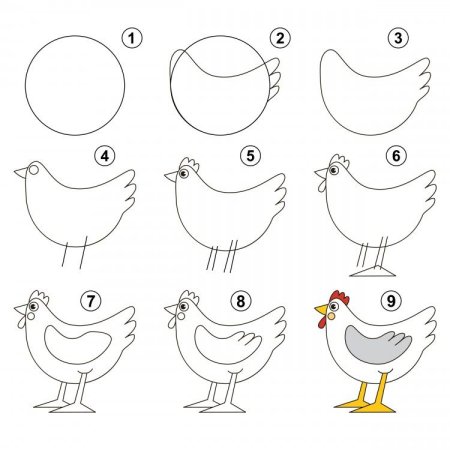 1
2
3
4
5
6
7
8
9