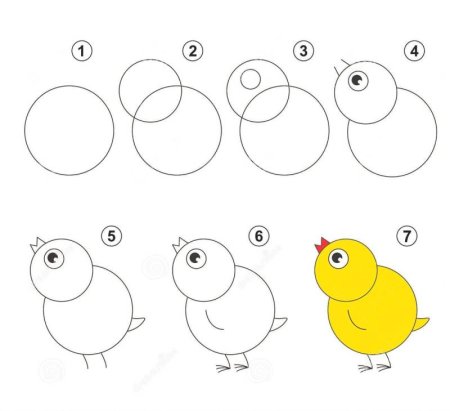 1
2
3
4
5
6
7