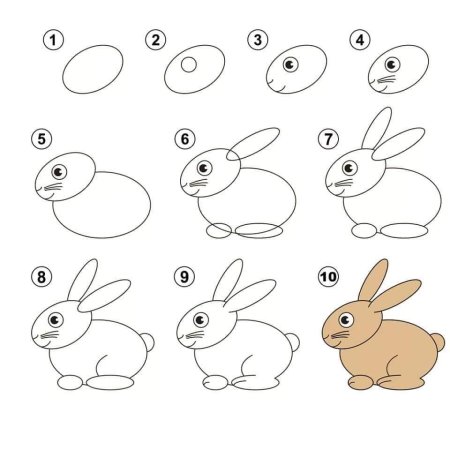 1
2
3
4
5
6
7
8
9
10