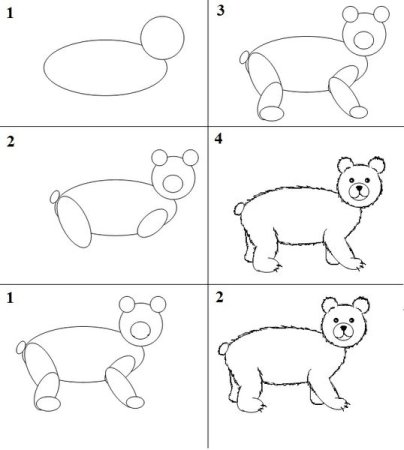 1

3

2

4

1

2