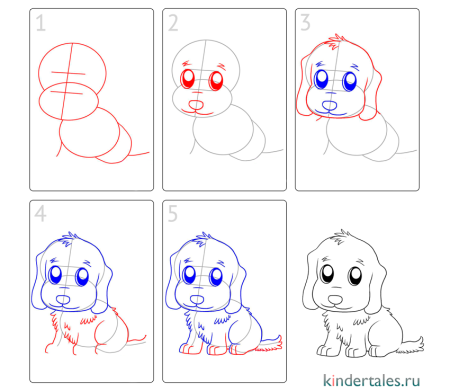 1

2

3

4

5

kindertales.ru