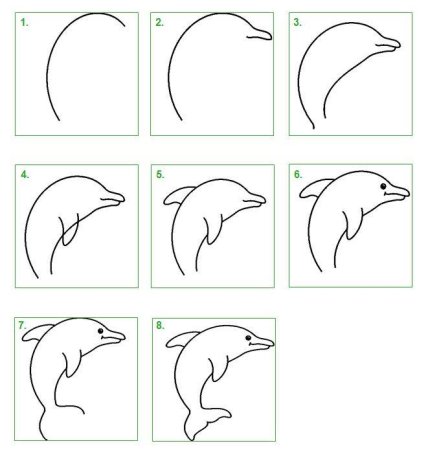 1.

2.

3.

4.

5.

6.

7.

8.