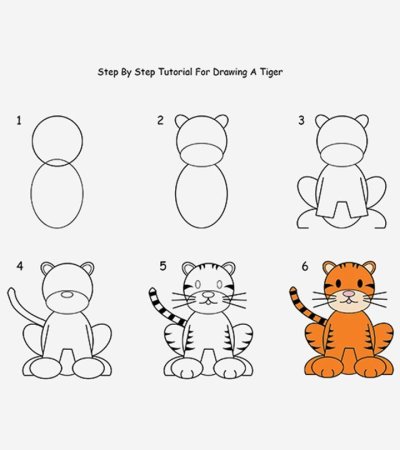 Step By Step Tutorial For Drawing A Tiger

1

2

3

4

5

6