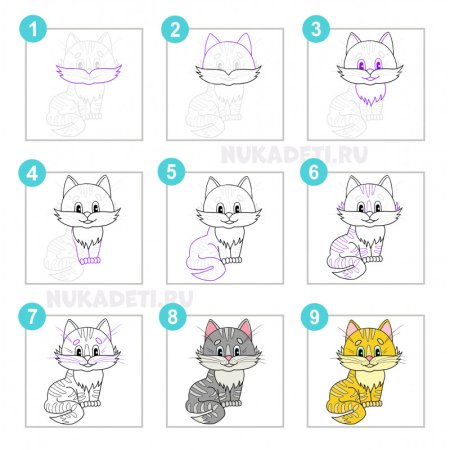 1

2

3

NUKADETI.RU

4

5

6

NUKADETI.RU

7

8

9