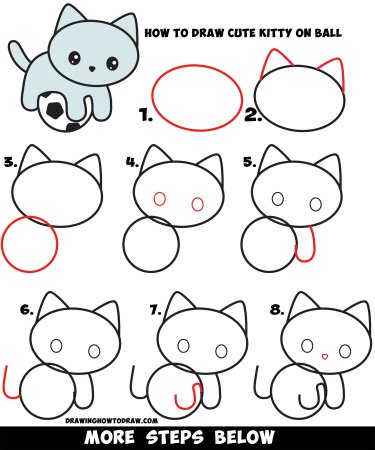 HOW TO DRAW CUTE KITTY ON BALL

1.

2.

3.

4.

5.

6.

7.

8.

DRAWINGHOWTODRAW.COM

MORE STEPS BELOW