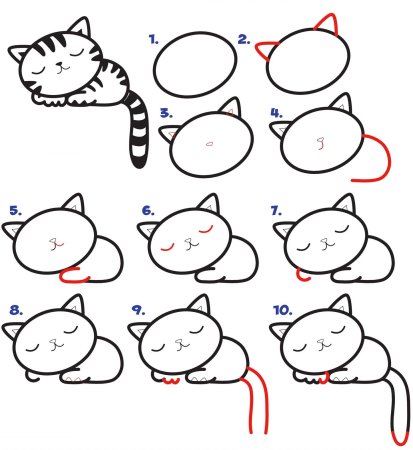 1.
2.
3.
4.
5.
6.
7.
8.
9.
10.