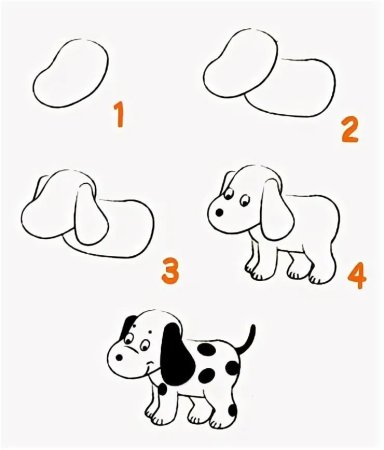 1

2

3

4