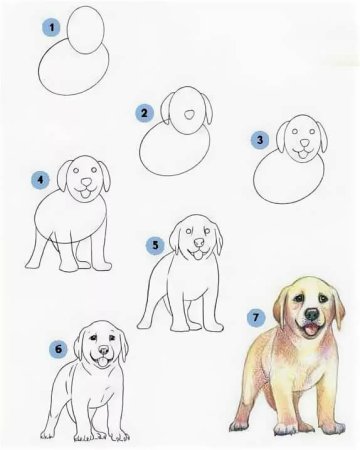 1

2

3

4

5

6

7