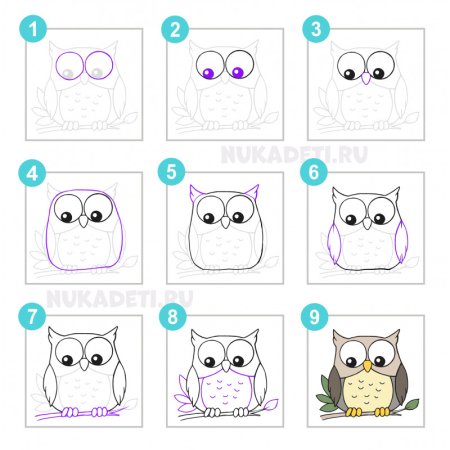 1

2

3

NUKADETI.RU

4

5

6

NUKADETI.RU

7

8

9