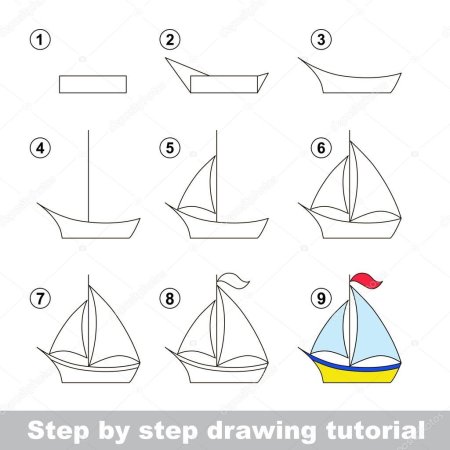 1
2
3
4
5
6
7
8
9
Step by step drawing tutorial