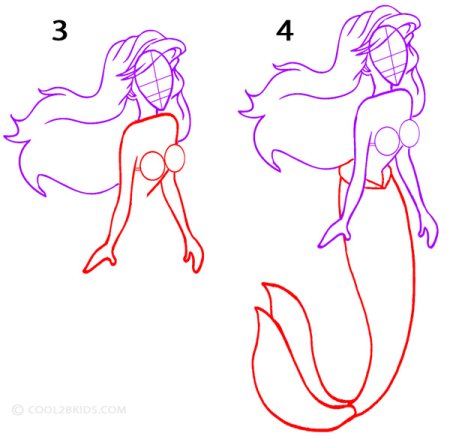 3

4

© COOL2BKIDS.COM