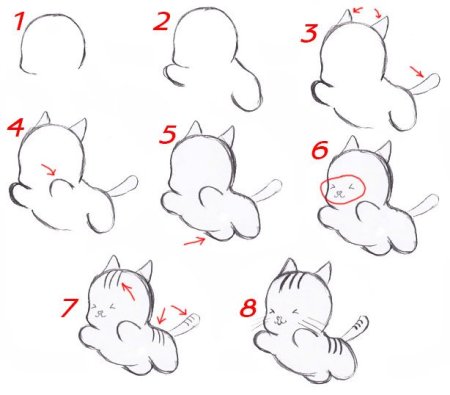 1
2
3
4
5
6
7
8