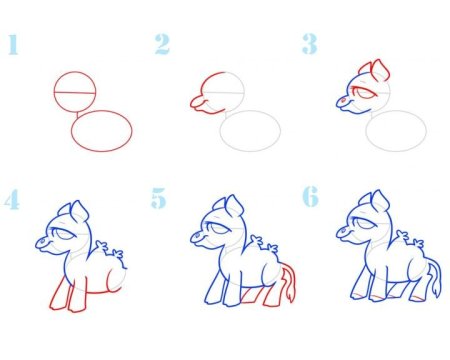 1

2

3

4

5

6