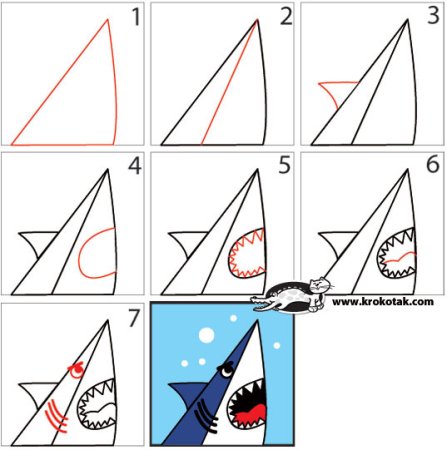 1

2

3

4

5

6

www.krokotak.com

7