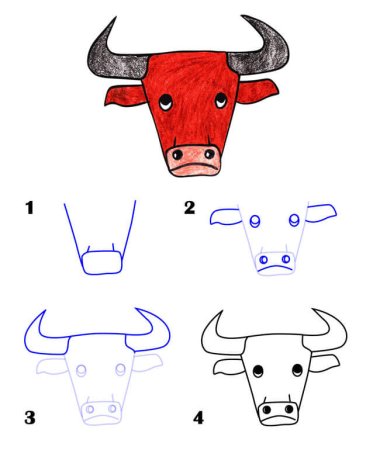 1

2

3

4