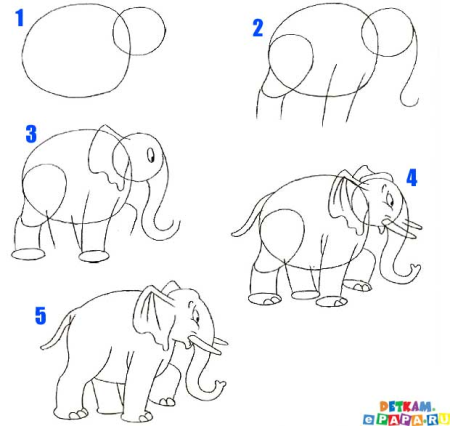 1

2

3

4

5

DETKAM.
ePAPA.RU