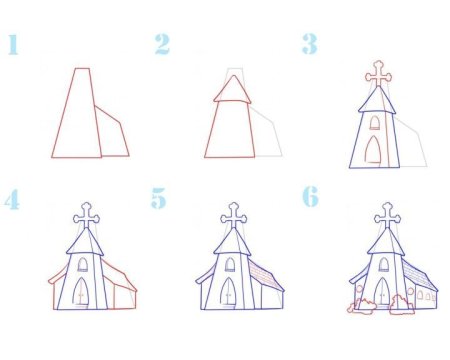 1

2

3

4

5

6