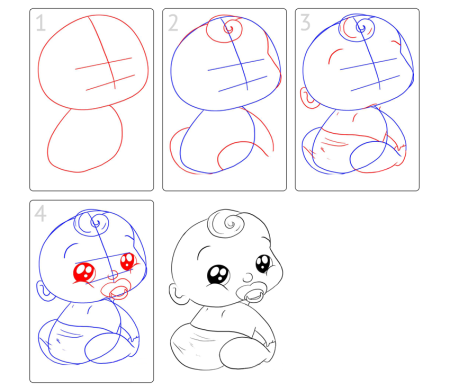 1

2

3

4