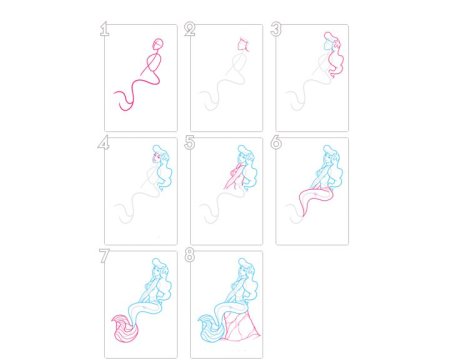 1
2
3
4
5
6
7
8