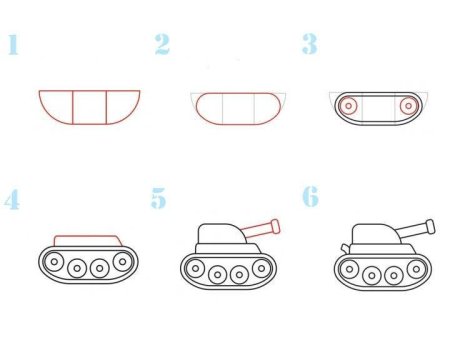 1

2

3

4

5

6