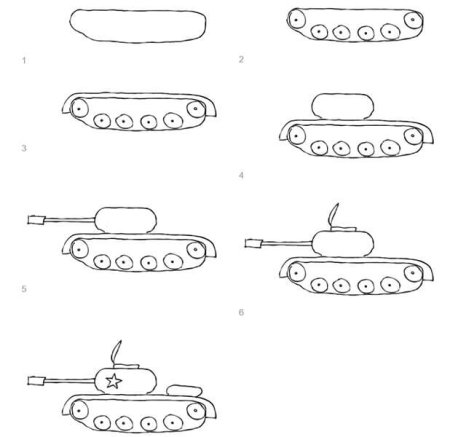 1

2

3

4

5

6