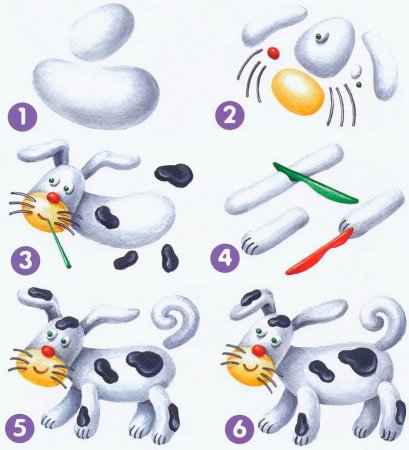 1
2
3
4
5
6