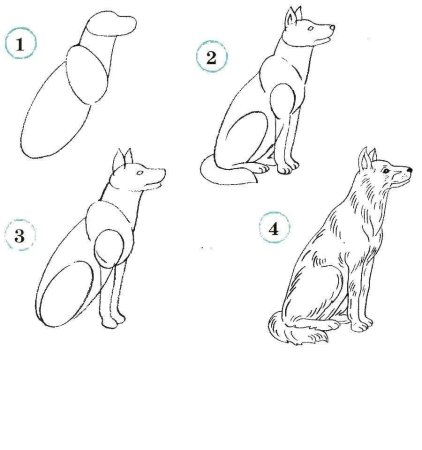 1

2

3

4