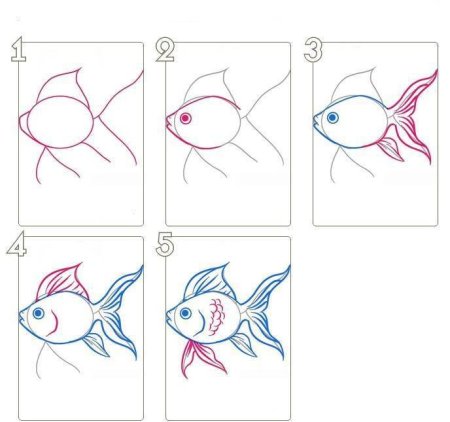 1

2

3

4

5