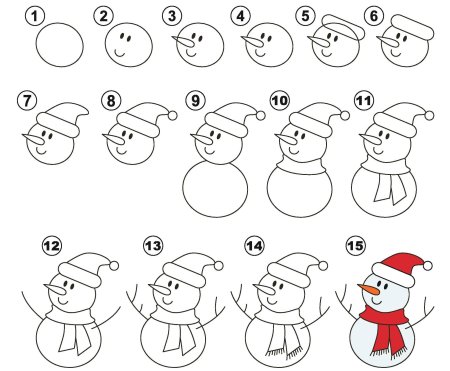 1 2 3 4 5 6

7 8 9 10 11

12 13 14 15