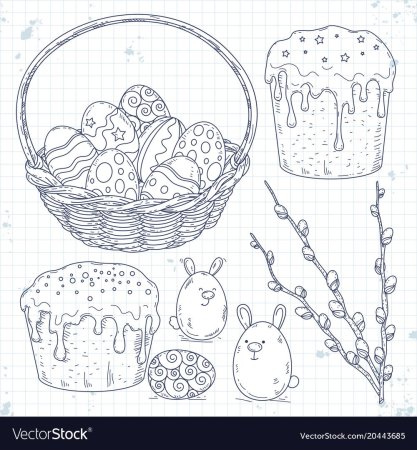 VectorStock®

VectorStock.com/20443685