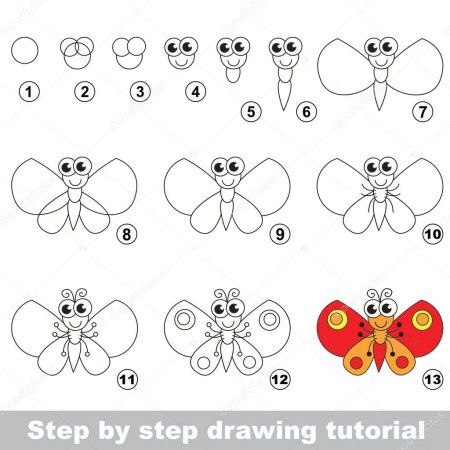 1
2
3
4
5
6
7
8
9
10
11
12
13
Step by step drawing tutorial