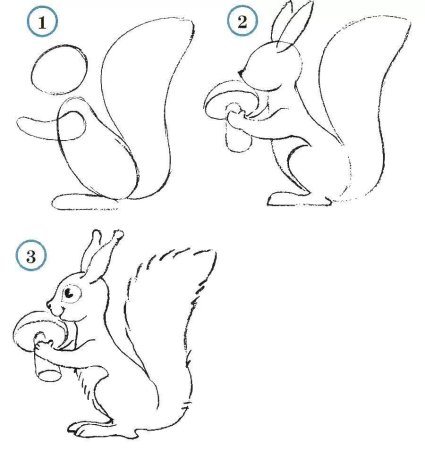 1

2

3