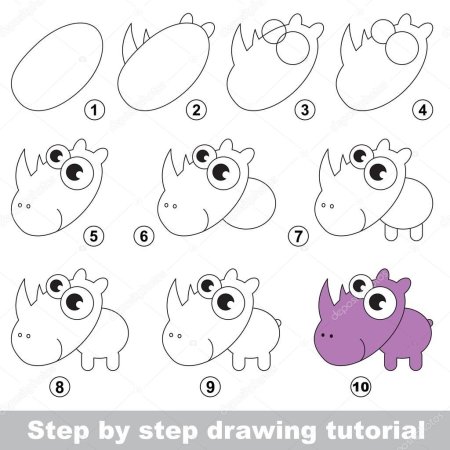 1
2
3
4
5
6
7
8
9
10

Step by step drawing tutorial