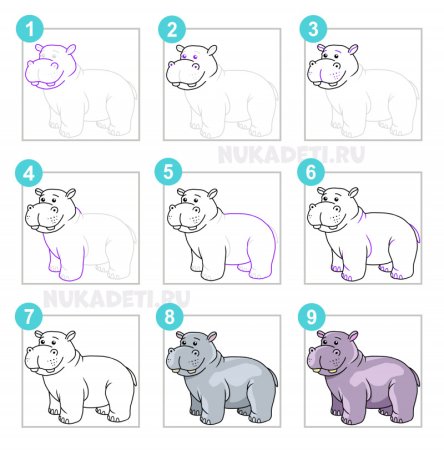 1
2
3
NUKADETI.RU
4
5
6
NUKADETI.RU
7
8
9