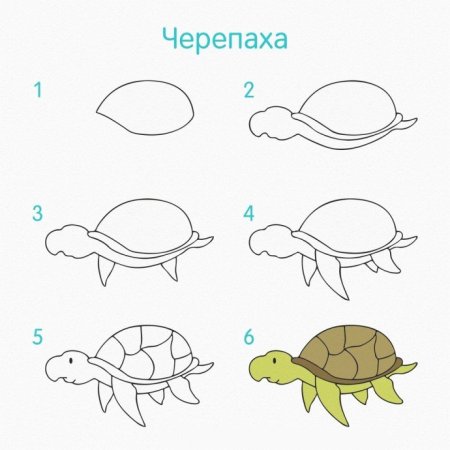 Черепаха

1

2

3

4

5

6