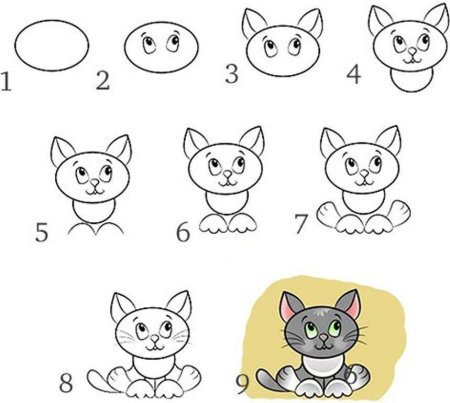 1 2 3 4

5 6 7

8 9