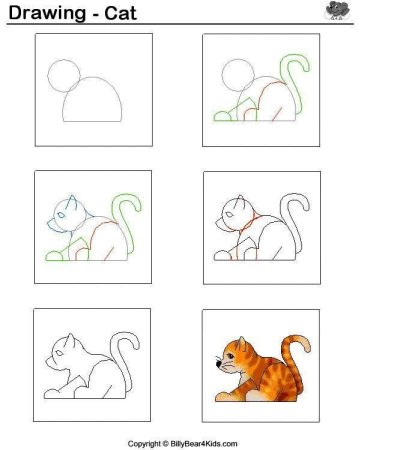 Drawing - Cat

Copyright © BillyBear4Kids.com