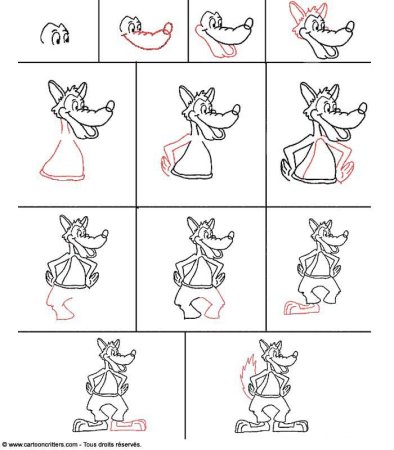 © www.cartooncritters.com - Tous droits réservés.