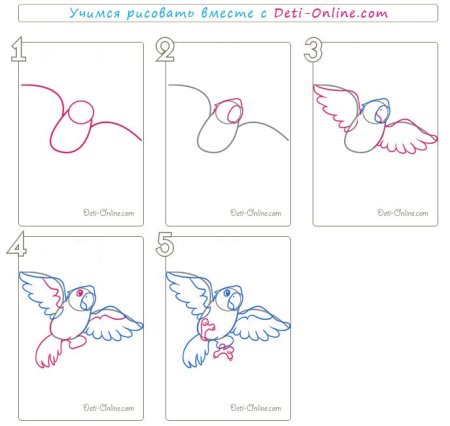 Учимся рисовать вместе с Deti-Online.com

1

Deti-Online.com

2

Deti-Online.com

3

Deti-Online.com

4

Deti-Online.com

5

Deti-Online.com