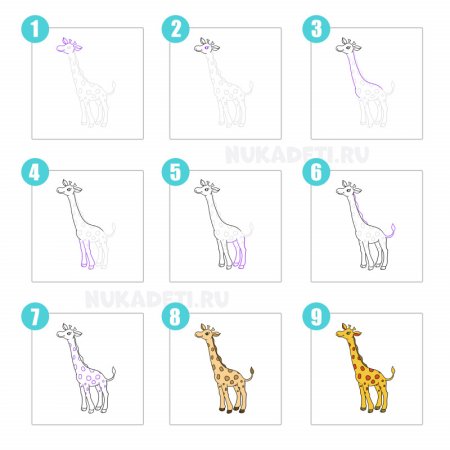 1

2

3

NUKADETI.RU

4

5

6

NUKADETI.RU

7

8

9