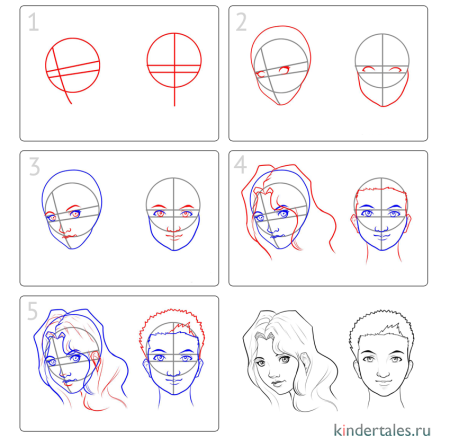 1

2

3

4

5

kindertales.ru