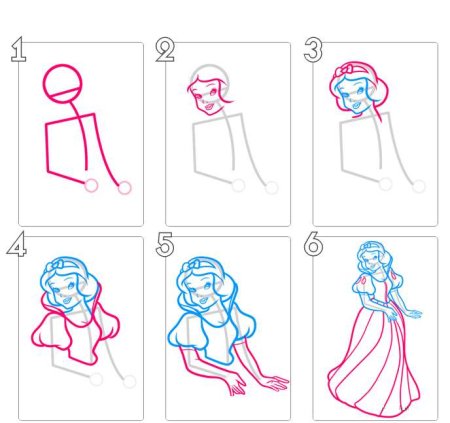 1

2

3

4

5

6