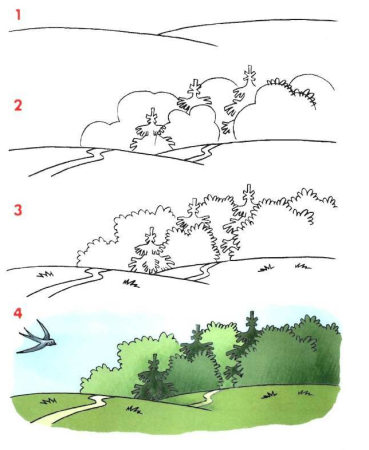 1

2

3

4