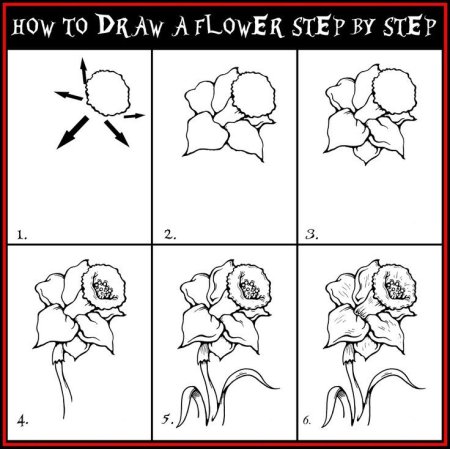 HOW TO DRAW A FLOWER STEP BY STEP

1.

2.

3.

4.

5.

6.