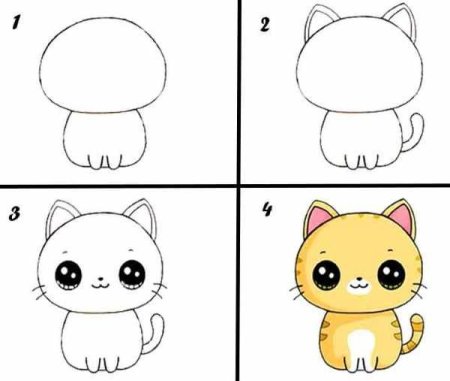 1

2

3

4