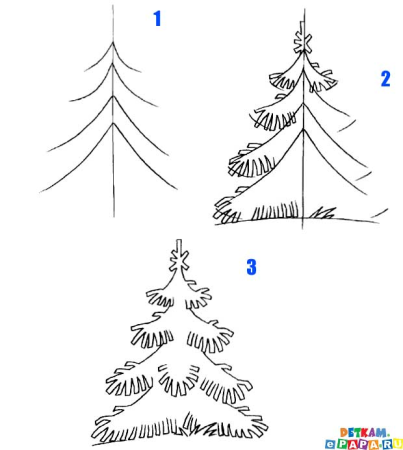 1

2

3

DETKAM.
ePAPA.RU