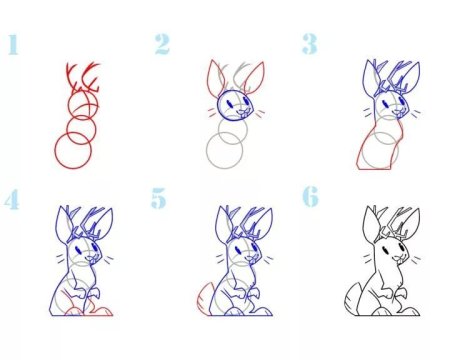 1

2

3

4

5

6